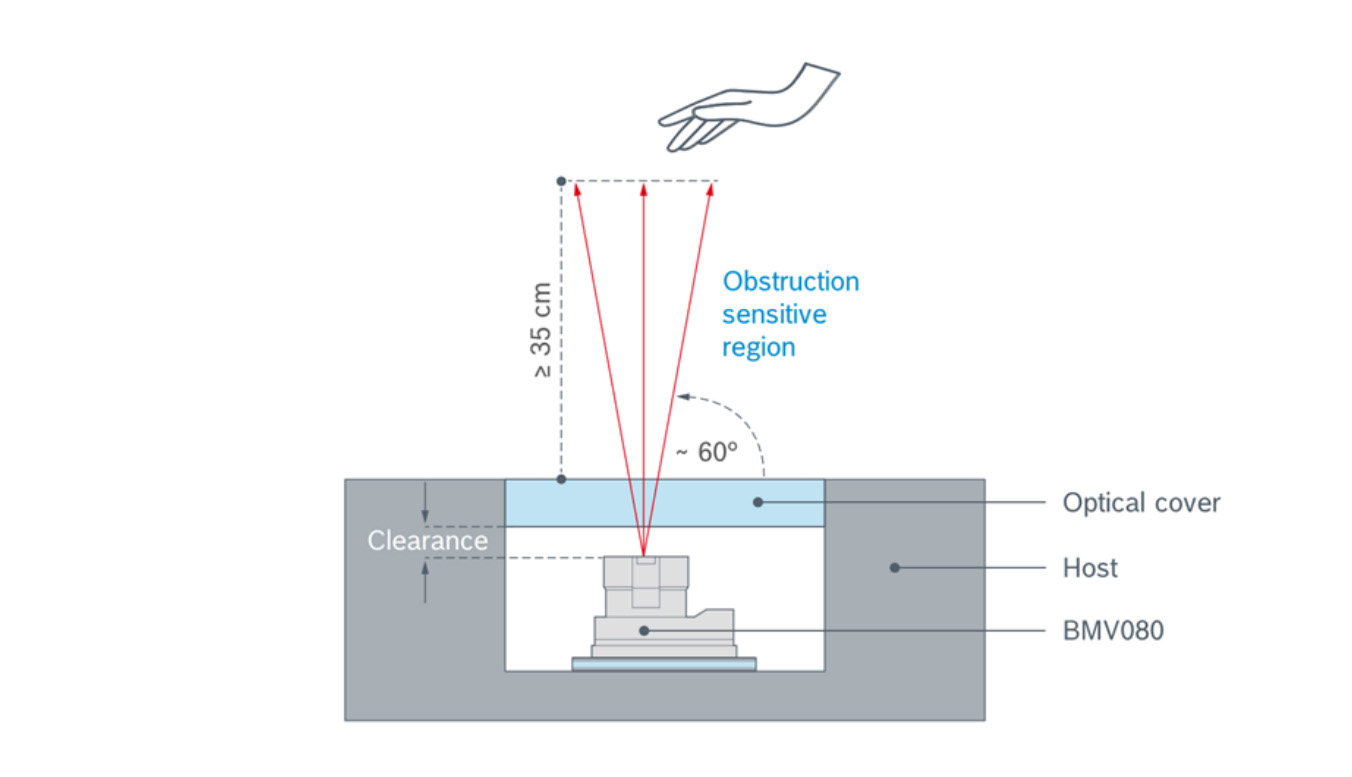 ≥ 35 cm

Obstruction sensitive region

~ 60°

Clearance

Optical cover

Host

BMV080