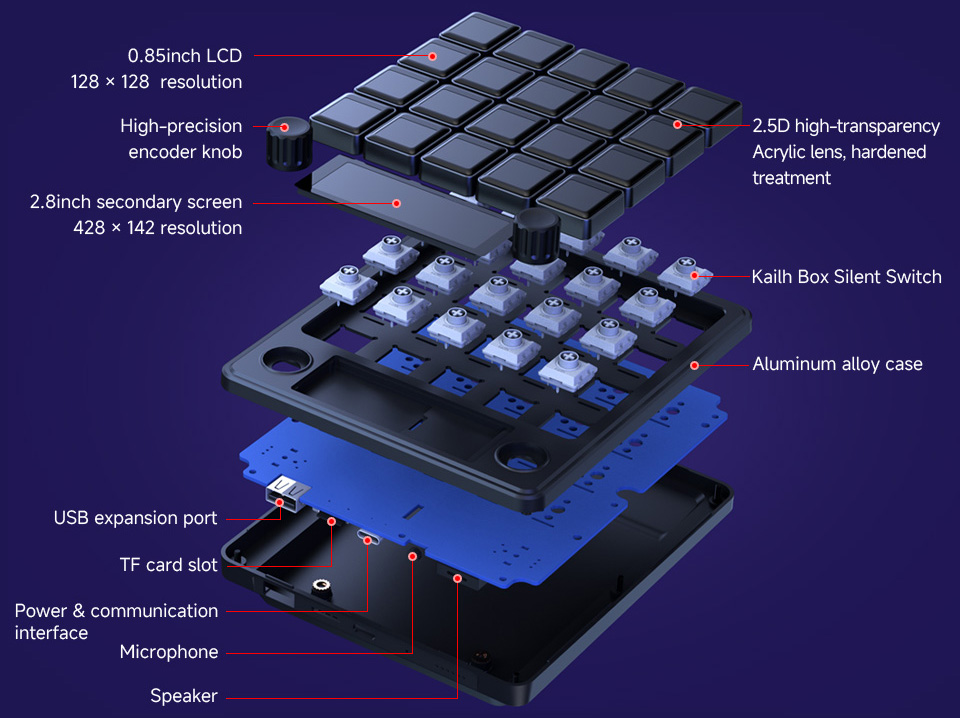 0.85inch LCD
128 × 128 resolution

High-precision
encoder knob

2.8inch secondary screen
428 × 142 resolution

2.5D high-transparency
Acrylic lens, hardened
treatment

Kailh Box Silent Switch

Aluminum alloy case

USB expansion port

TF card slot

Power & communication
interface

Microphone

Speaker