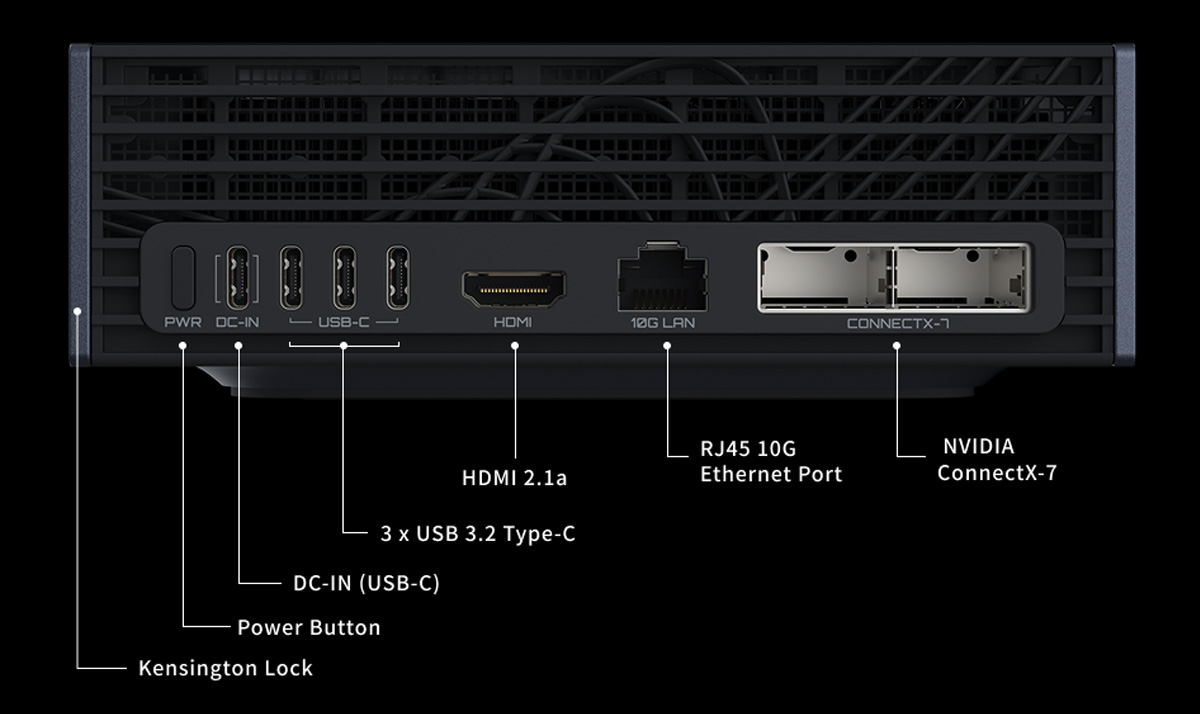 PWR
DC-IN
USB-C
HDMI
10G LAN
CONNECTX-7

HDMI 2.1a

RJ45 10G
Ethernet Port

NVIDIA
ConnectX-7

3 x USB 3.2 Type-C

DC-IN (USB-C)

Power Button

Kensington Lock